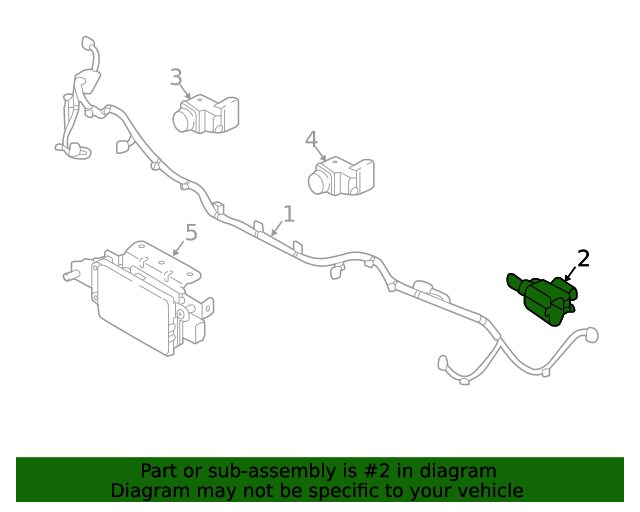 3

4

1

5

2

Part or sub-assembly is #2 in diagram
Diagram may not be specific to your vehicle