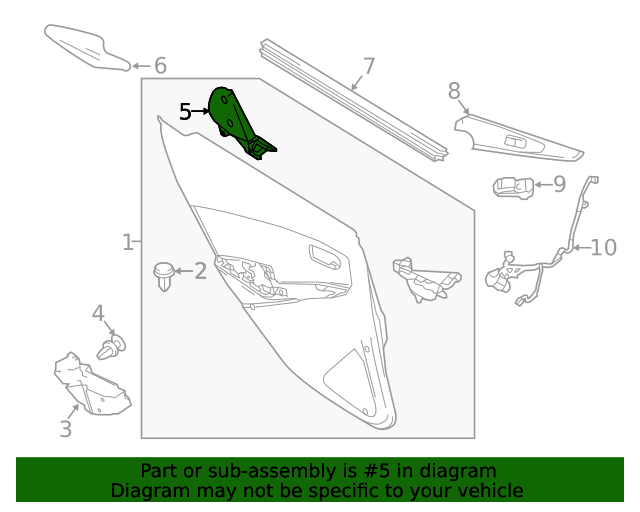 6
7
8
5
9
1
10
2
4
3

Part or sub-assembly is #5 in diagram
Diagram may not be specific to your vehicle