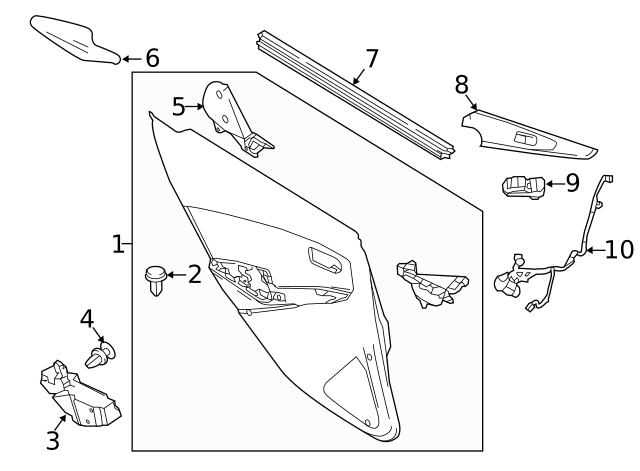 6
7
8
5
9
1
10
2
4
3