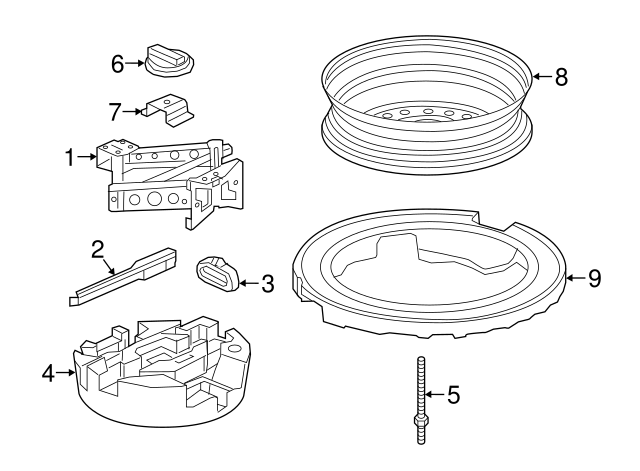 6
7
1
2
3
4
8
9
5