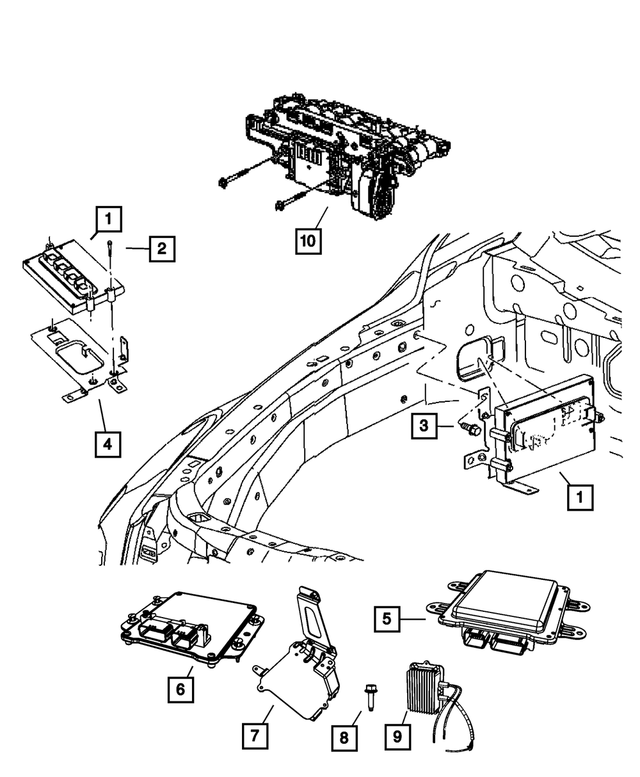 1
2
10
4
3
1
5
6
7
8
9