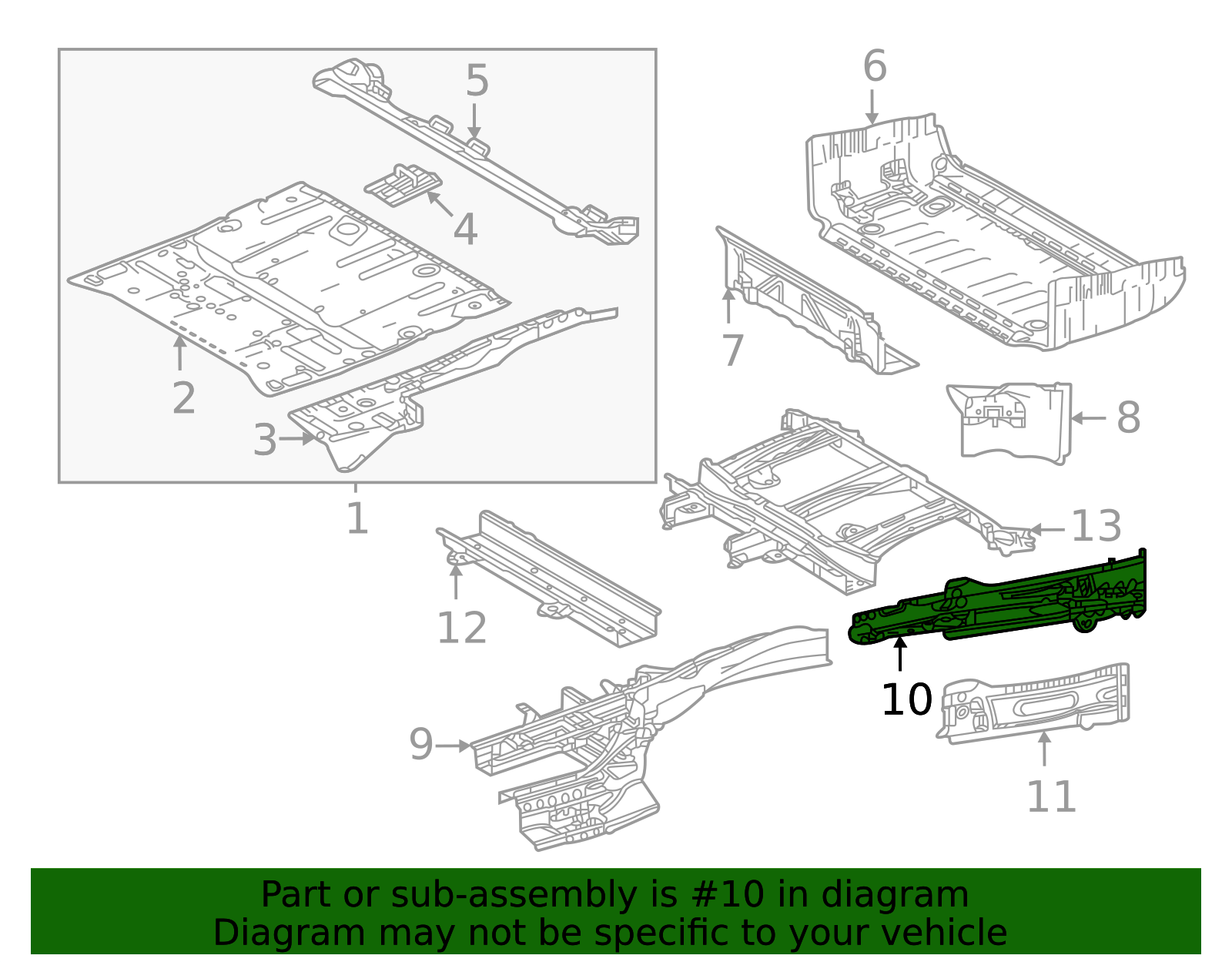 5
6
4
7
2
3
8
1
13
12
10
9
11

Part or sub-assembly is #10 in diagram
Diagram may not be specific to your vehicle