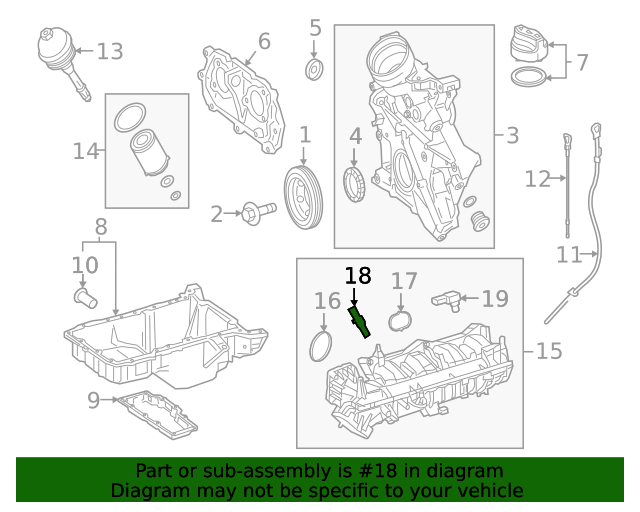 13
6
5
7
14
1
4
3
12
2
8
10
11
18
17
16
19
15
9

Part or sub-assembly is #18 in diagram
Diagram may not be specific to your vehicle