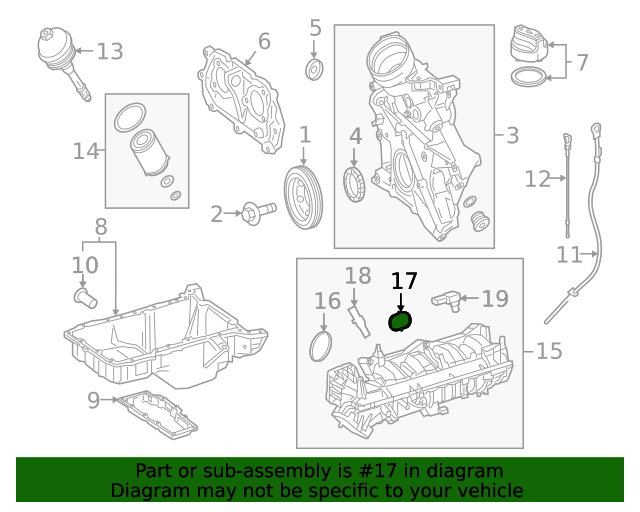 13
6
5
7
14
1
4
3
12
2
8
10
11
18
17
16
19
15
9

Part or sub-assembly is #17 in diagram
Diagram may not be specific to your vehicle