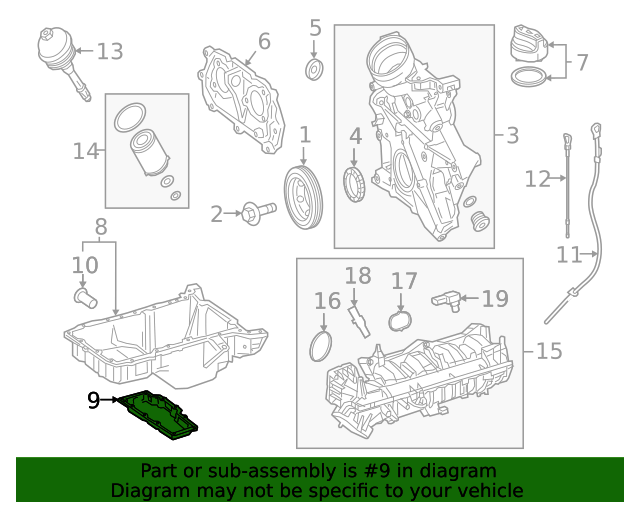 13
6
5
7
14
1
4
3
12
2
8
10
11
18
17
16
19
15
9

Part or sub-assembly is #9 in diagram
Diagram may not be specific to your vehicle