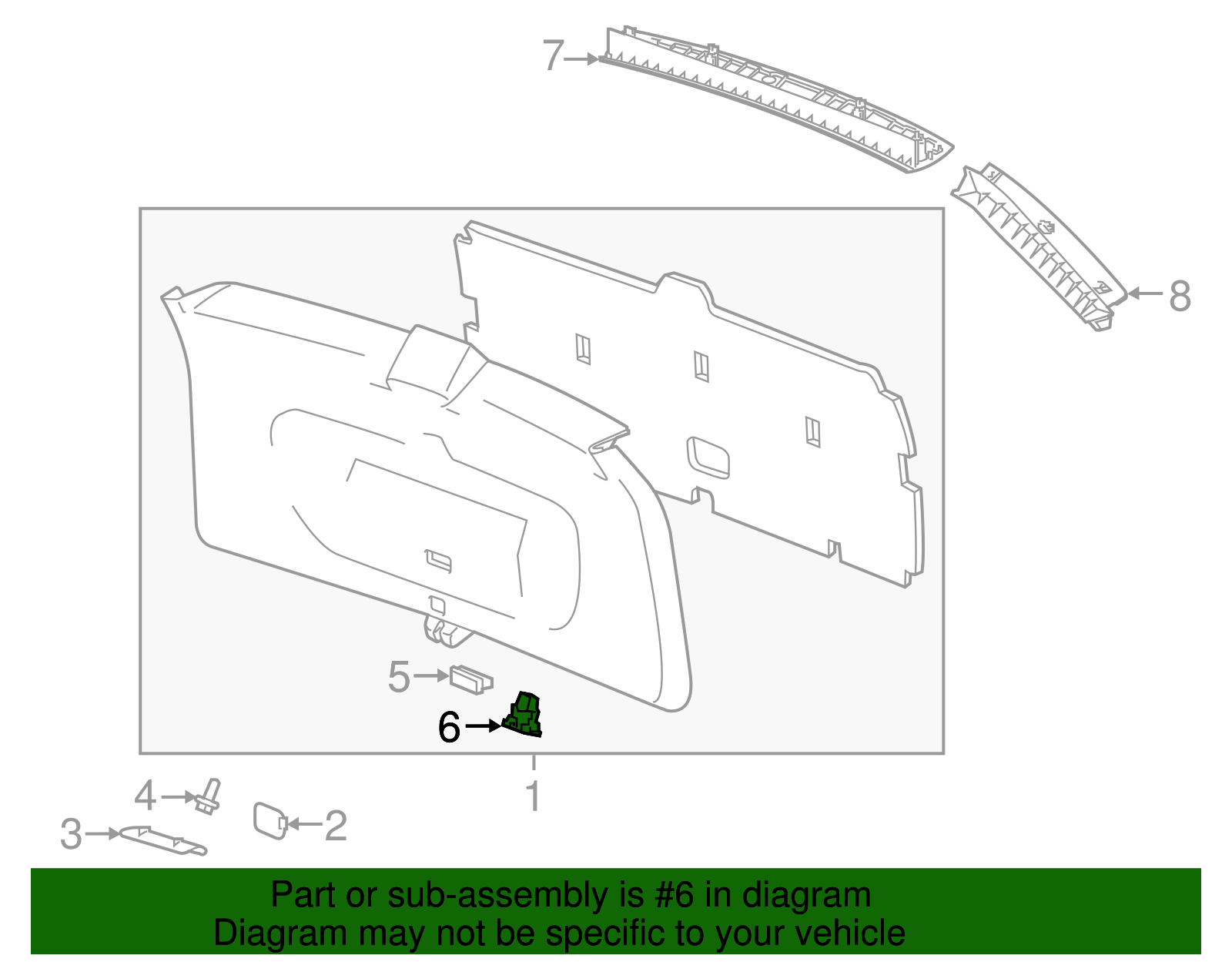 7
8
5
6
1
4
3
2

Part or sub-assembly is #6 in diagram
Diagram may not be specific to your vehicle