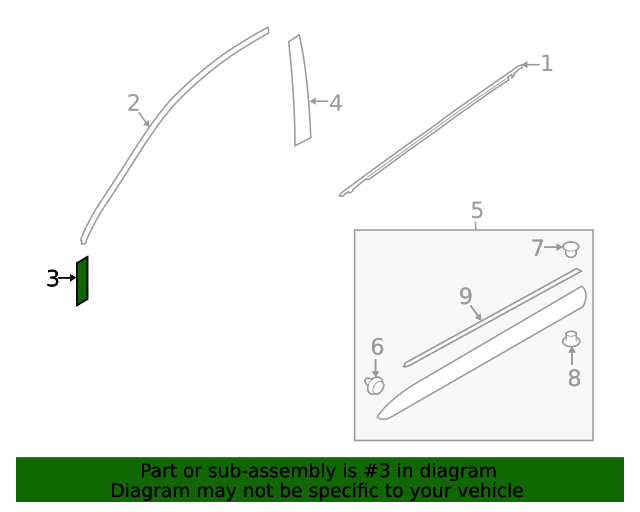 2
4
1
3
5
7
9
6
8

Part or sub-assembly is #3 in diagram
Diagram may not be specific to your vehicle