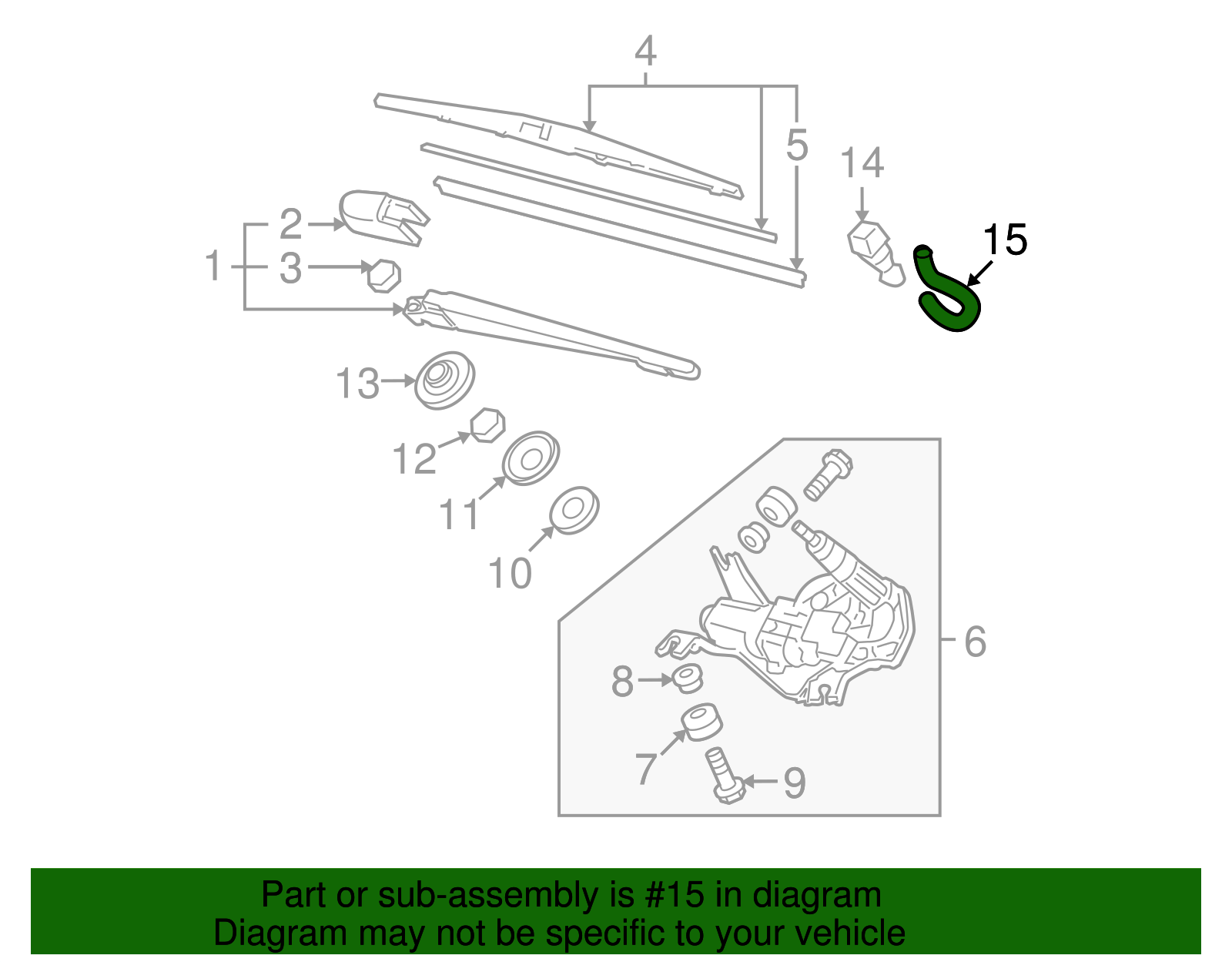 4
5
14
15
2
1
3
13
12
11
10
6
8
7
9

Part or sub-assembly is #15 in diagram
Diagram may not be specific to your vehicle