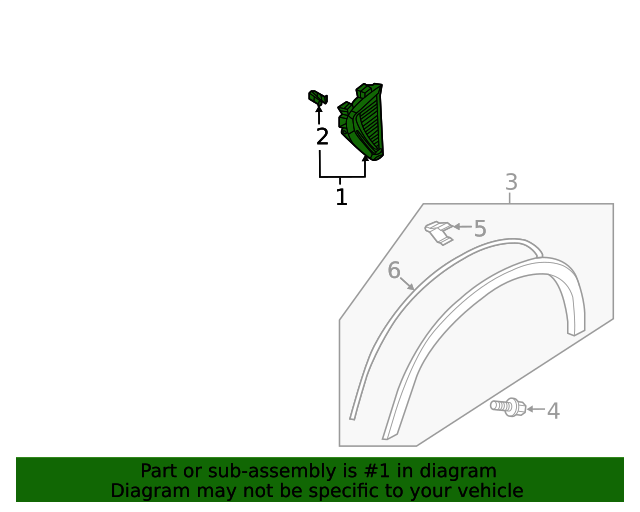 2
1
3
5
6
4
Part or sub-assembly is #1 in diagram
Diagram may not be specific to your vehicle