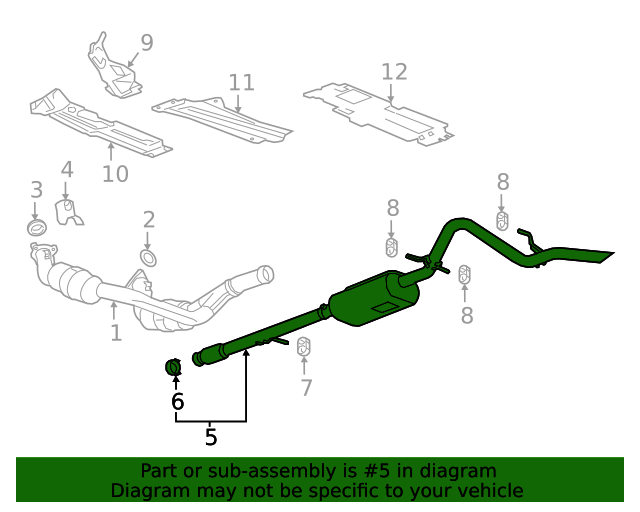 9
11
12
10
4
3
2
8
8
8
1
7
6
5

Part or sub-assembly is #5 in diagram
Diagram may not be specific to your vehicle