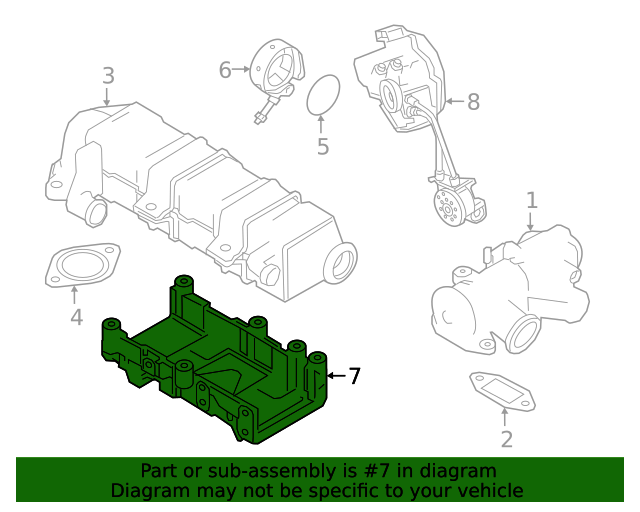 3
6
5
8
1
4
7
2

Part or sub-assembly is #7 in diagram
Diagram may not be specific to your vehicle