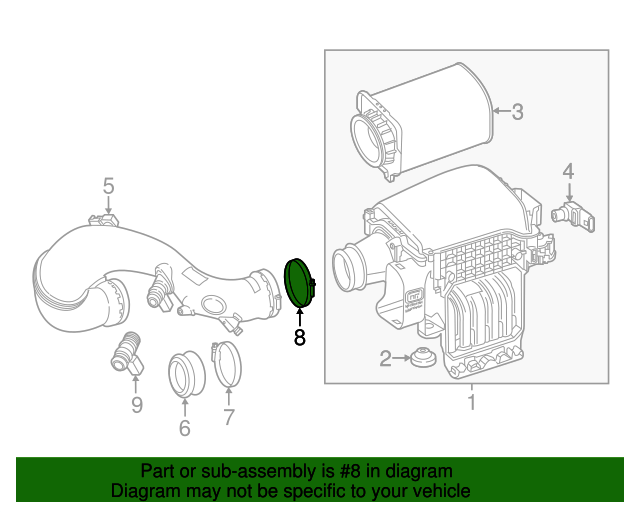 3
4
5
8
2
9
6
7
1

Part or sub-assembly is #8 in diagram
Diagram may not be specific to your vehicle