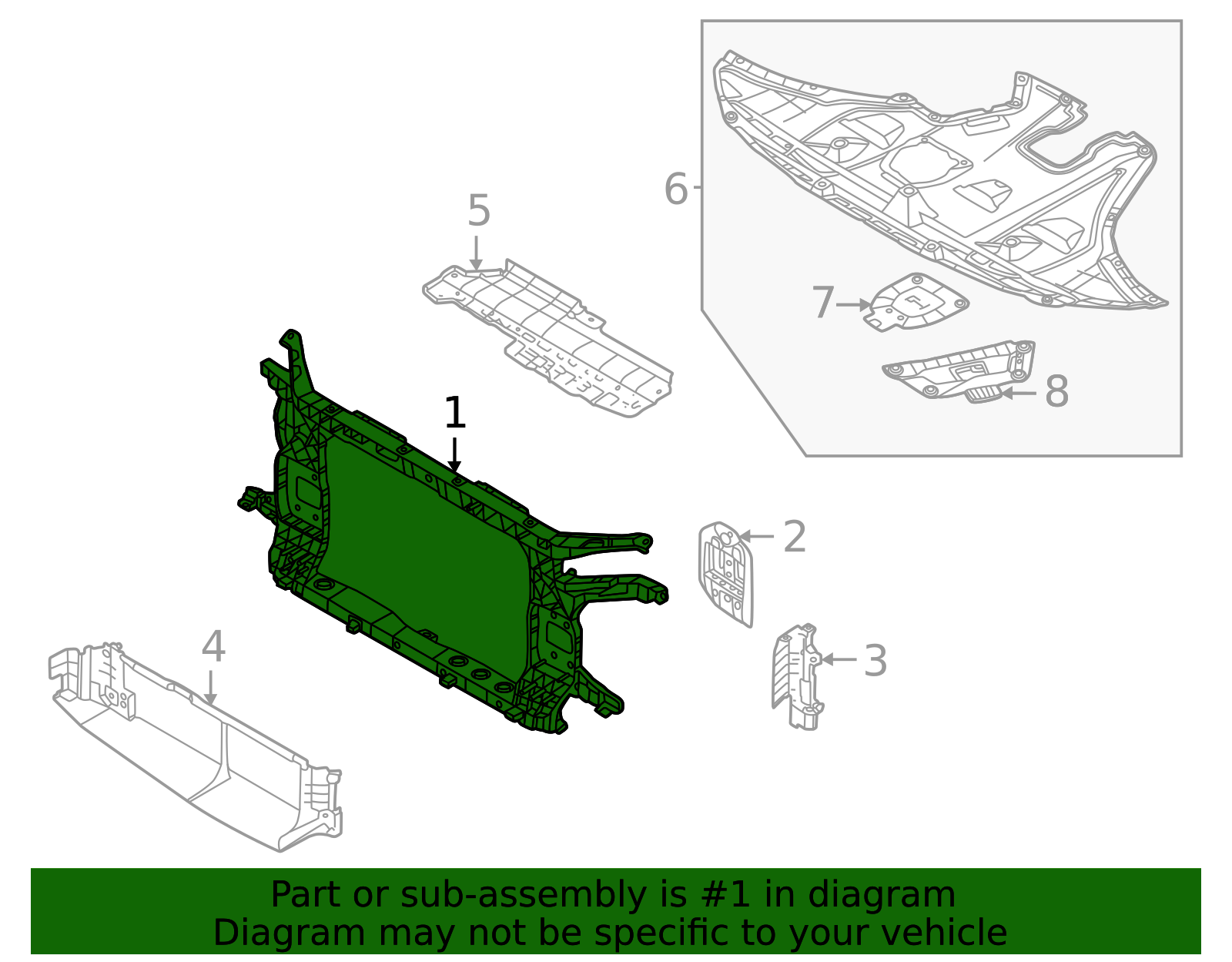 6
5
7
8
1
2
3
4

Part or sub-assembly is #1 in diagram
Diagram may not be specific to your vehicle