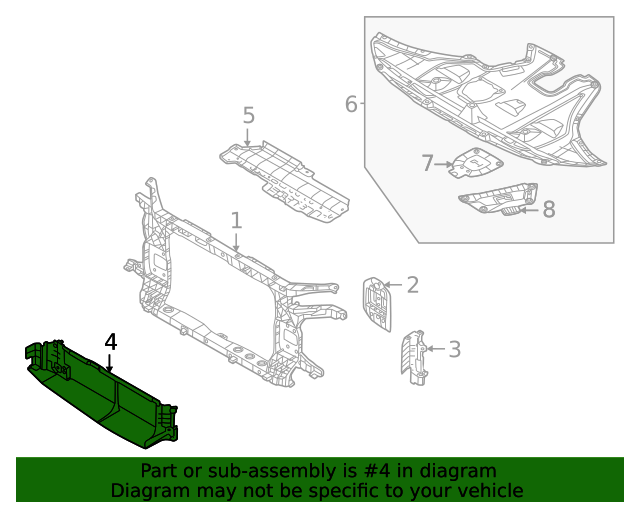 6
5
7
8
1
2
3
4

Part or sub-assembly is #4 in diagram
Diagram may not be specific to your vehicle