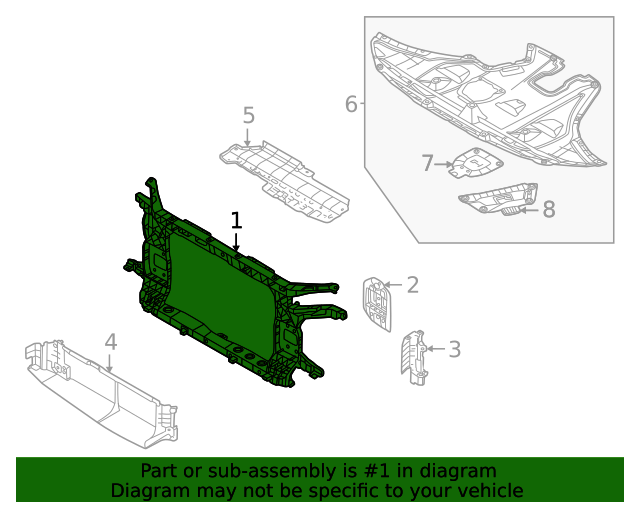 6
5
7
8
1
2
3
4

Part or sub-assembly is #1 in diagram
Diagram may not be specific to your vehicle