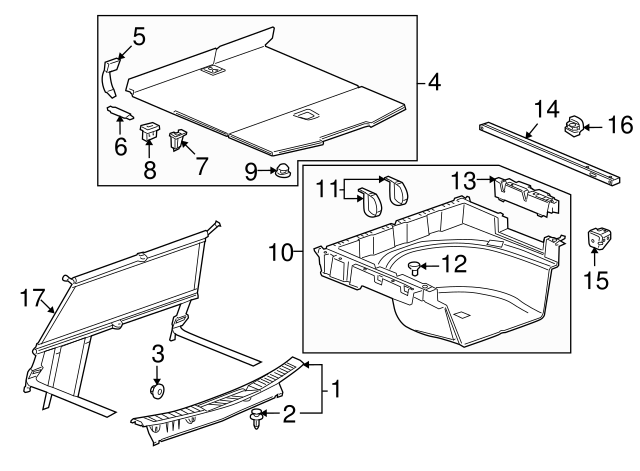 5
4
6
8
7
9
14
16
11
13
10
12
15
17
3
1
2