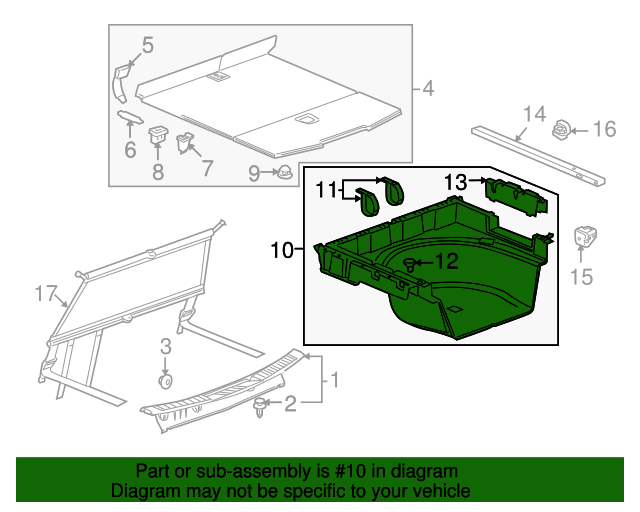 5
4
6
8
7
9
14
16
11
13
10
12
15
17
3
1
2

Part or sub-assembly is #10 in diagram
Diagram may not be specific to your vehicle