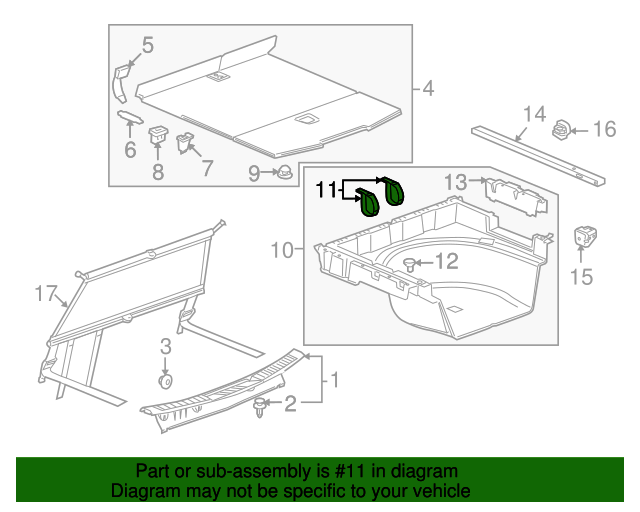 5
4
6
8
7
9
14
16
11
13
10
12
15
17
3
1
2

Part or sub-assembly is #11 in diagram
Diagram may not be specific to your vehicle