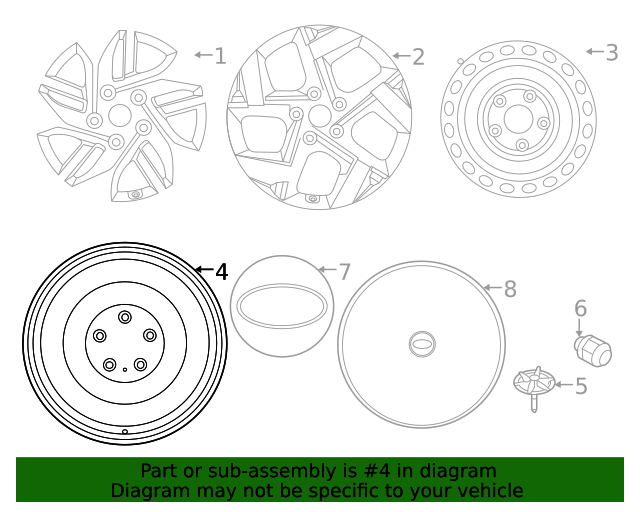 1
2
3
4
7
8
6
5

Part or sub-assembly is #4 in diagram
Diagram may not be specific to your vehicle