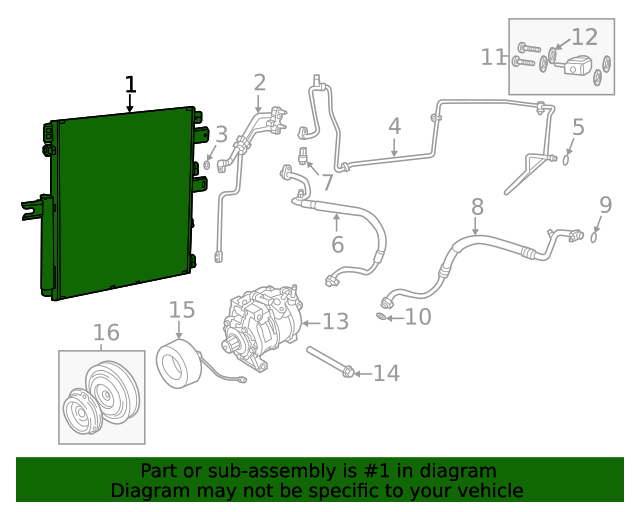 1
2
3
4
5
6
7
8
9
10
11
12
13
14
15
16

Part or sub-assembly is #1 in diagram
Diagram may not be specific to your vehicle