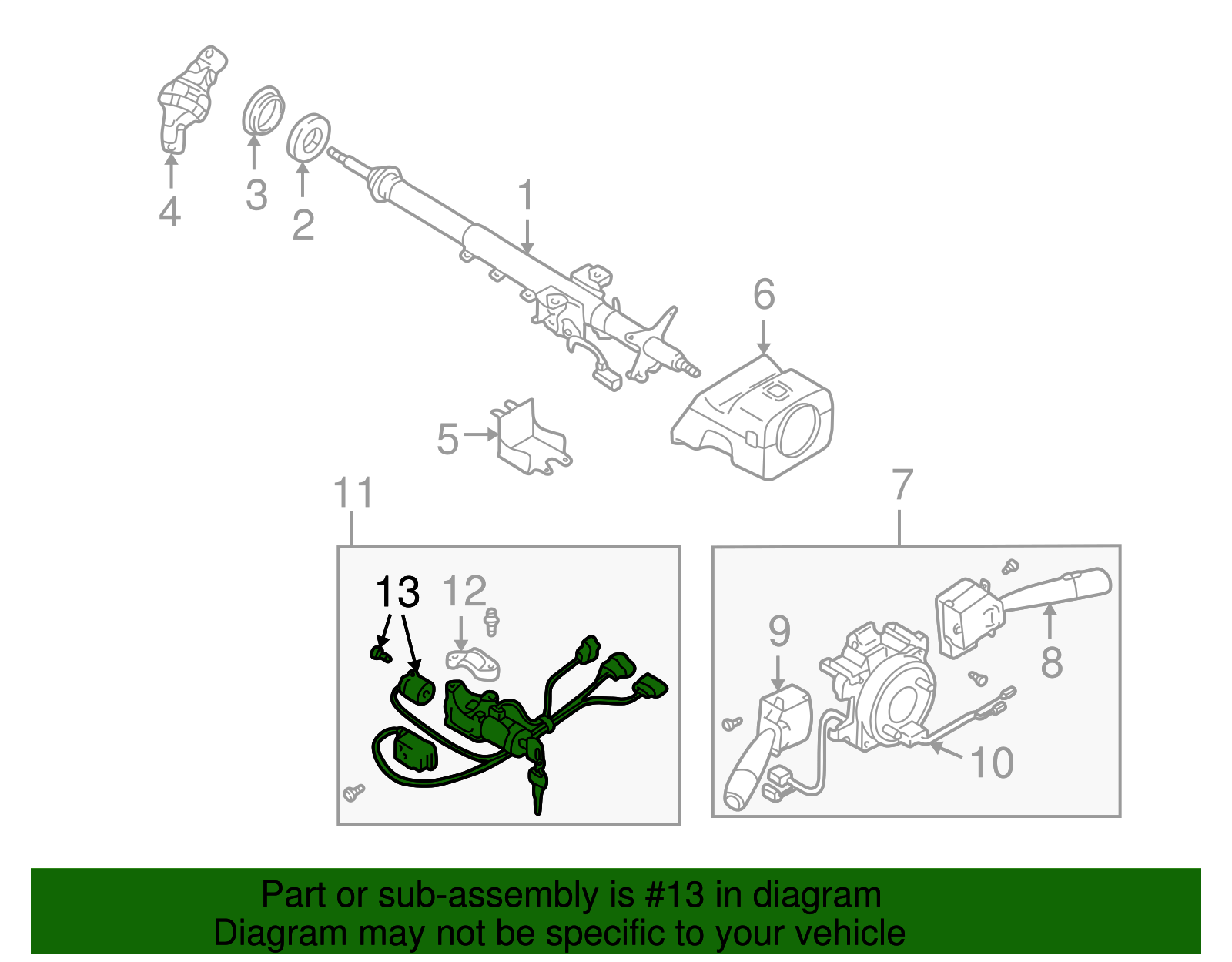 4
3
2
1
6
5
11
7
13
12
9
8
10

Part or sub-assembly is #13 in diagram
Diagram may not be specific to your vehicle