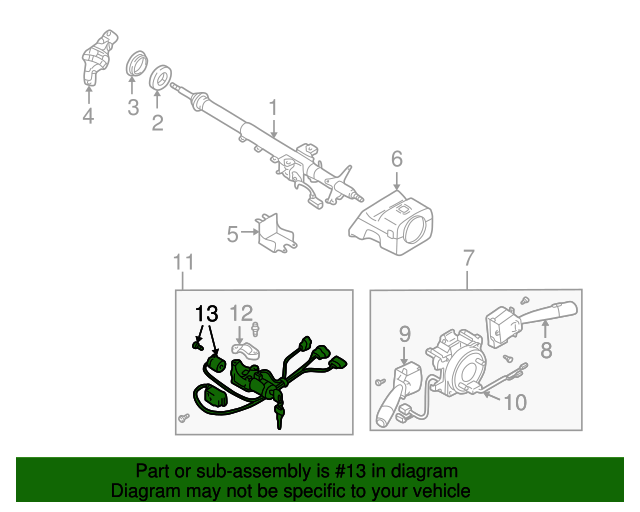 4
3
2
1
6
5
11
7
13
12
9
8
10

Part or sub-assembly is #13 in diagram
Diagram may not be specific to your vehicle