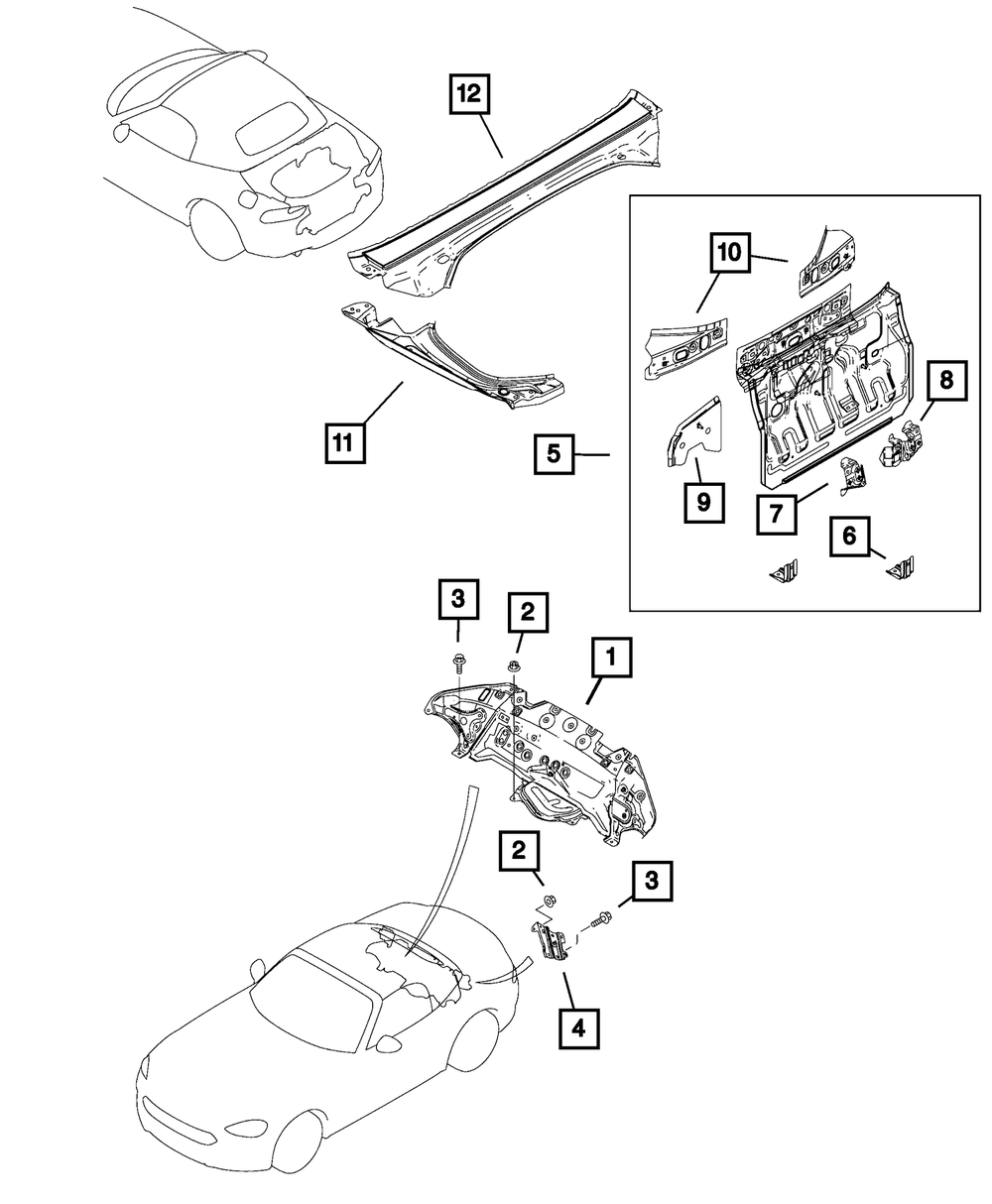 12
10
8
11
5
9
7
6
3
2
1
2
3
4