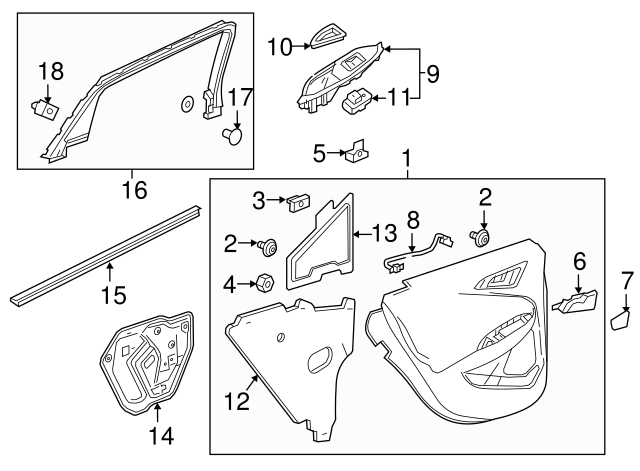 18
17
16
10
9
11
5
1
3
2
13
8
2
4
6
7
15
12
14