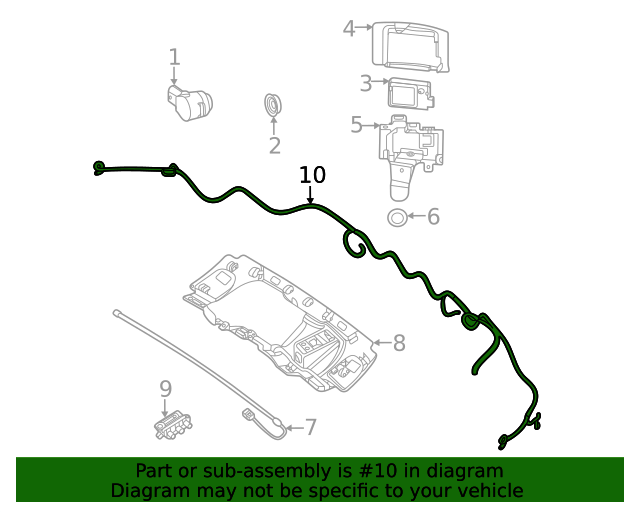 4
1
3
5
2
10
6
8
9
7
Part or sub-assembly is #10 in diagram
Diagram may not be specific to your vehicle