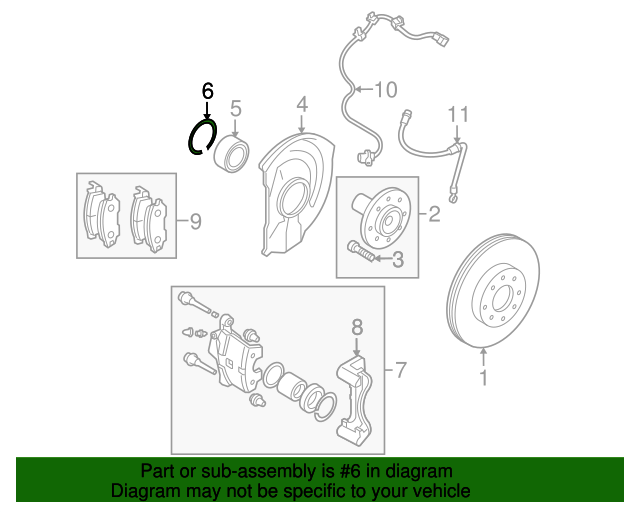 6
5
4
10
11
9
2
3
8
7
1

Part or sub-assembly is #6 in diagram
Diagram may not be specific to your vehicle