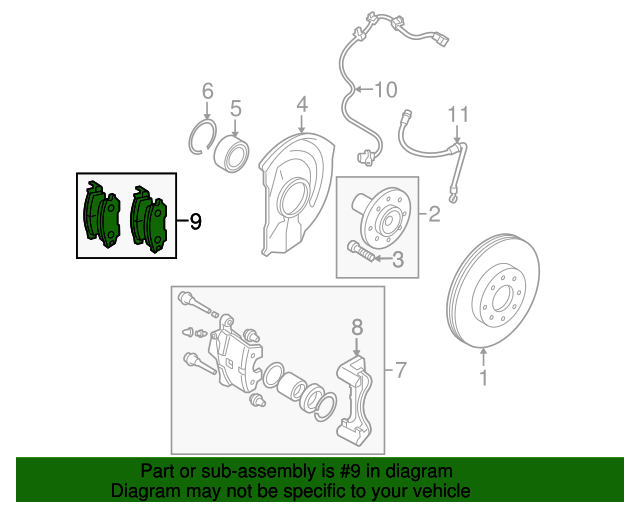 6
5
4
10
11
9
2
3
8
7
1

Part or sub-assembly is #9 in diagram
Diagram may not be specific to your vehicle