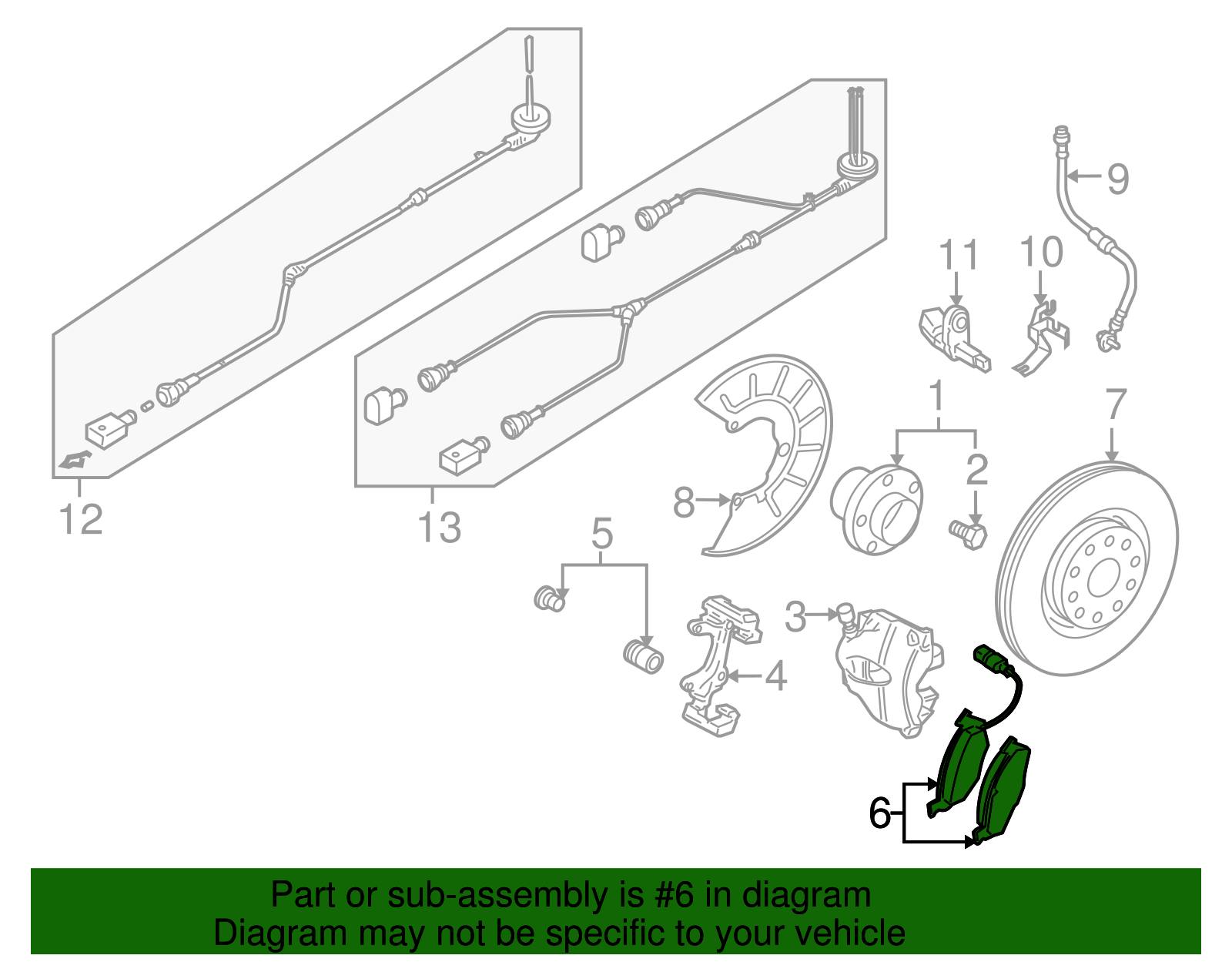 9
11
10
1
7
2
8
12
13
5
3
4
6

Part or sub-assembly is #6 in diagram
Diagram may not be specific to your vehicle