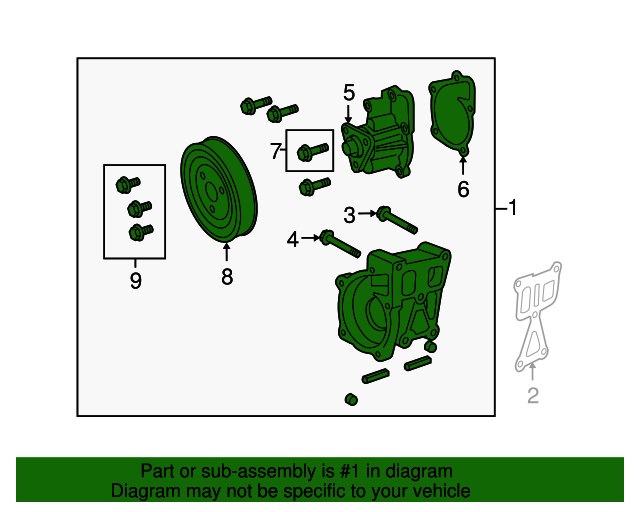 5

7

6

1

3

4

9

8

2

Part or sub-assembly is #1 in diagram
Diagram may not be specific to your vehicle