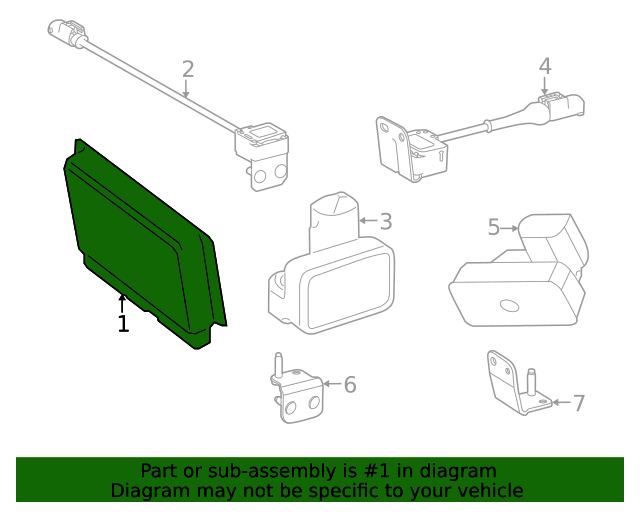 2

4

3

5

1

6

7

Part or sub-assembly is #1 in diagram
Diagram may not be specific to your vehicle