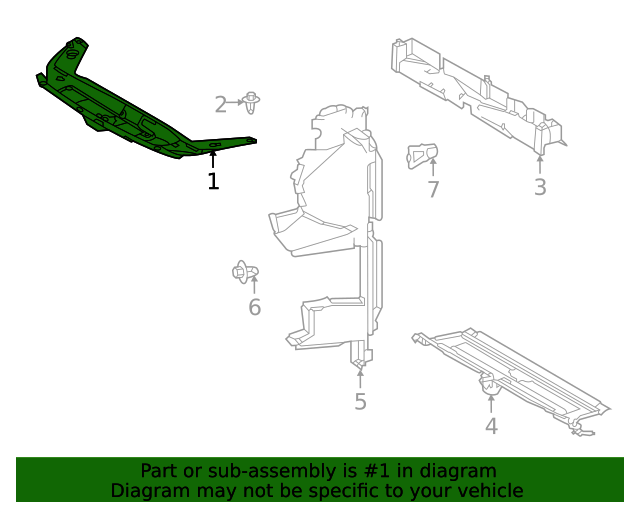 2
1
7
3
6
5
4
Part or sub-assembly is #1 in diagram
Diagram may not be specific to your vehicle