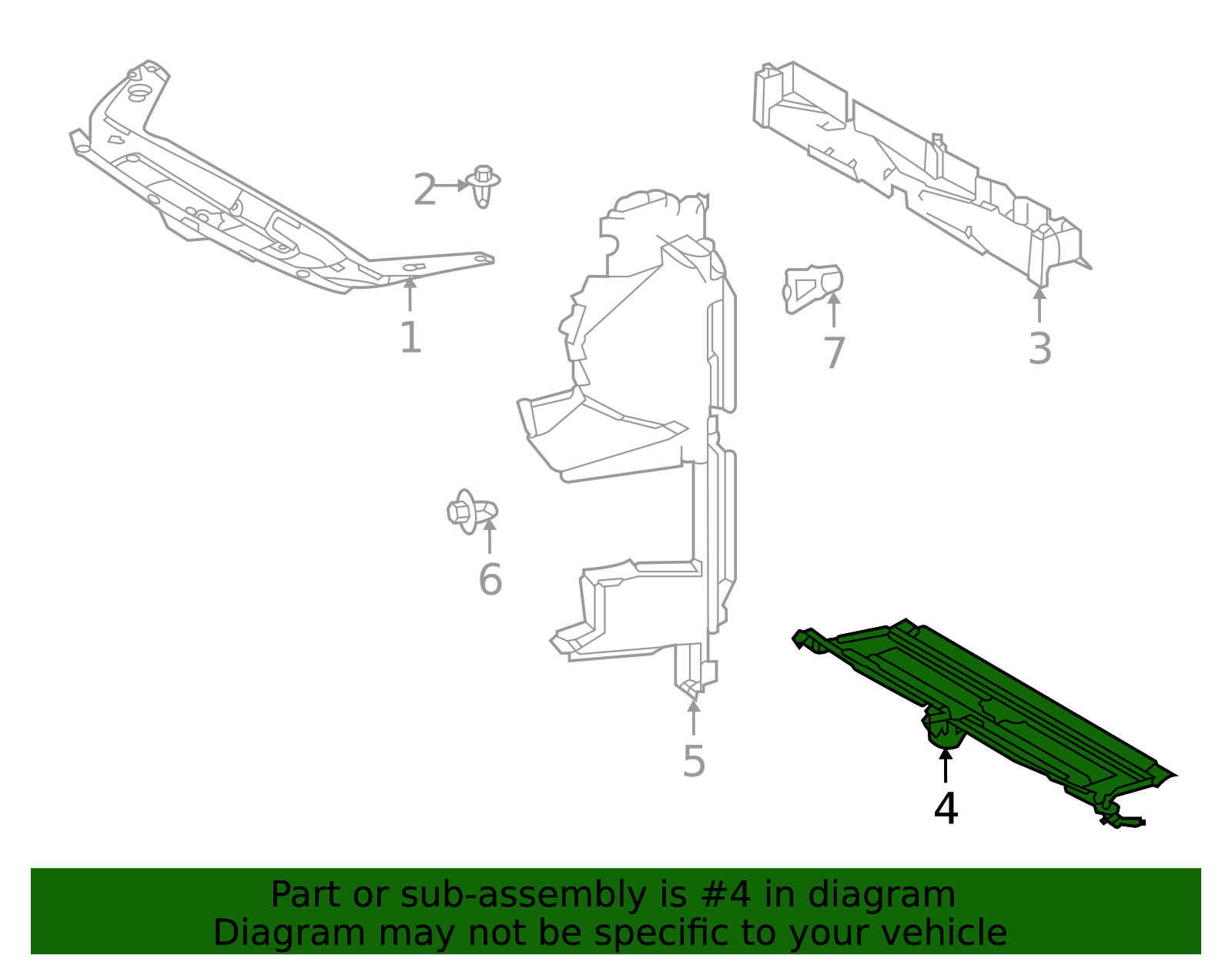 2
1
7
3
6
5
4

Part or sub-assembly is #4 in diagram
Diagram may not be specific to your vehicle