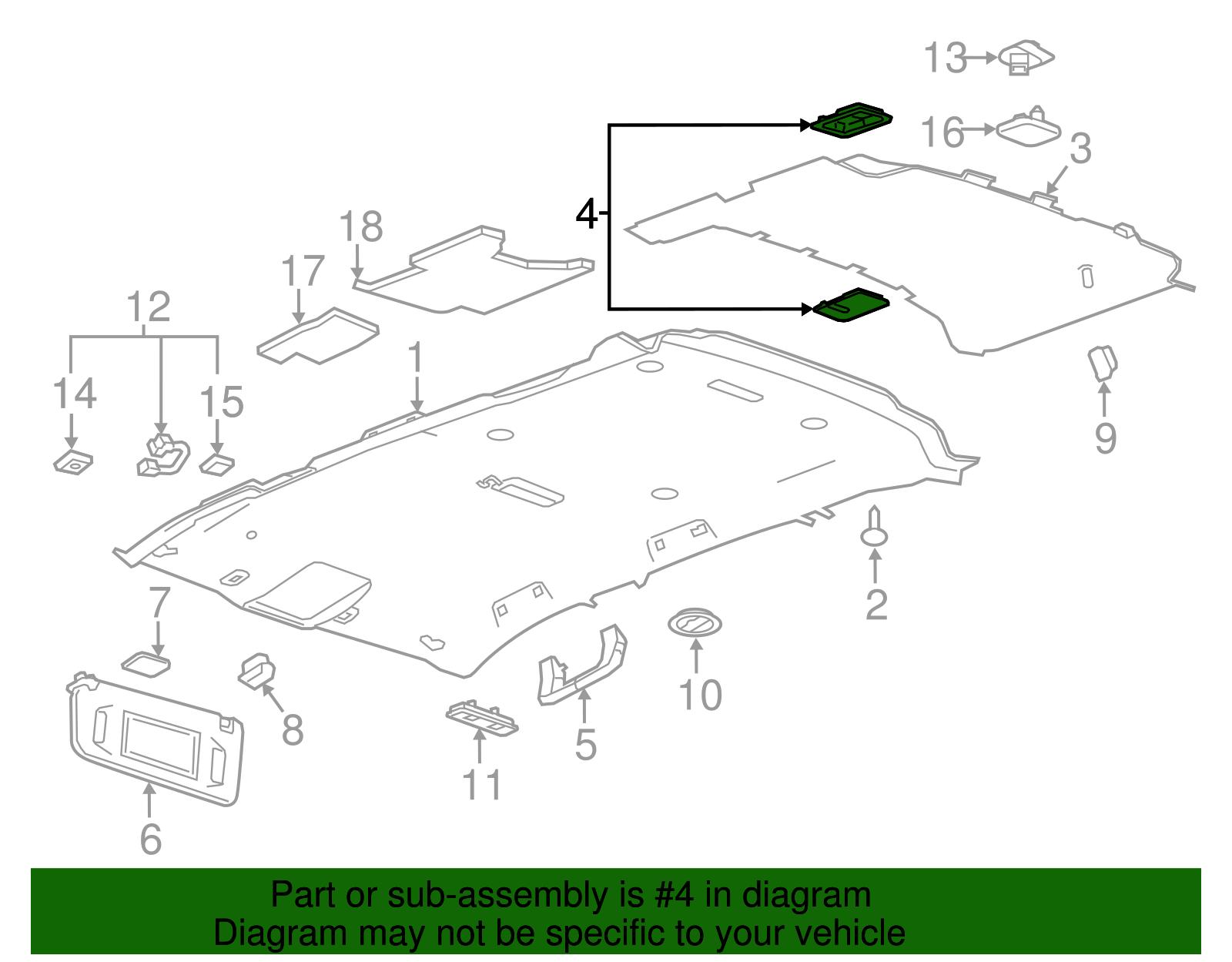 13
16
3
4
18
17
12
14
15
1
9
2
7
8
10
5
11
6

Part or sub-assembly is #4 in diagram
Diagram may not be specific to your vehicle