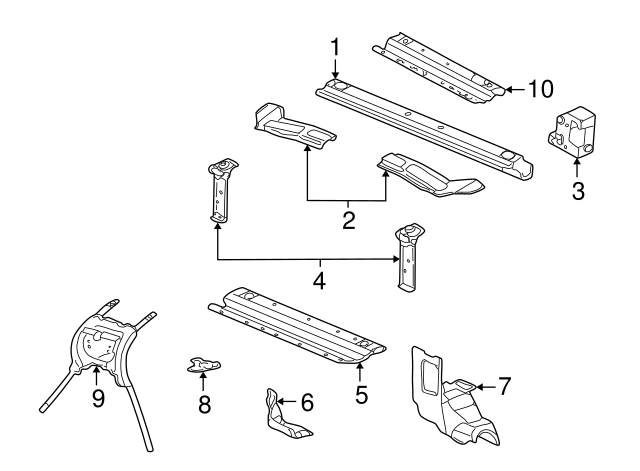 1
10
3
2
4
9
8
6
5
7