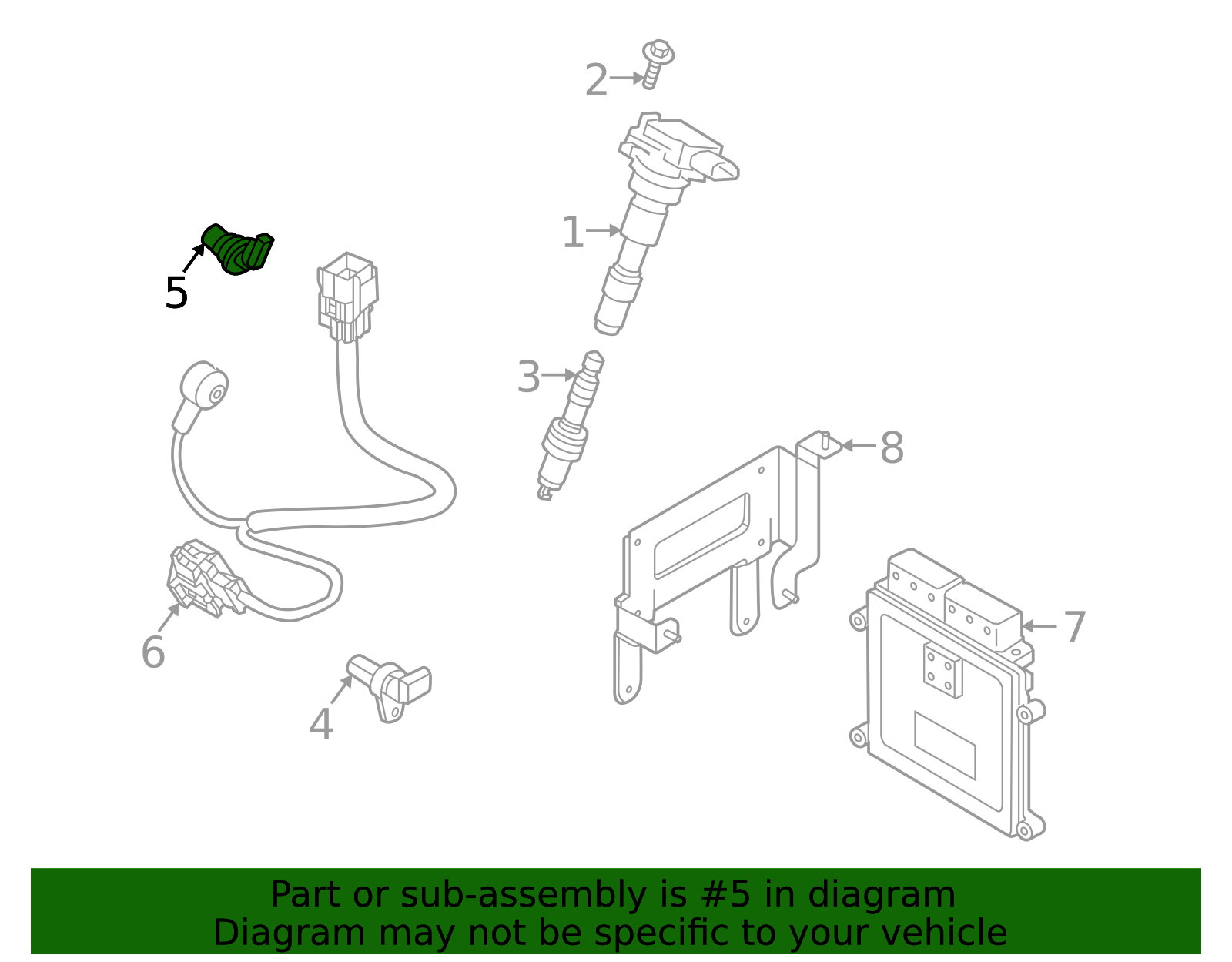 2
1
5
3
8
6
7
4

Part or sub-assembly is #5 in diagram
Diagram may not be specific to your vehicle