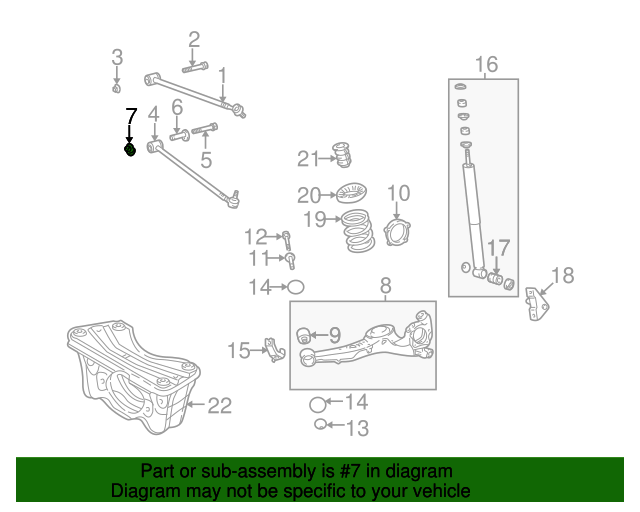 3
2
1
7
4
6
5
16
21
20
10
19
12
11
17
14
18
8
9
15
22
14
13

Part or sub-assembly is #7 in diagram
Diagram may not be specific to your vehicle