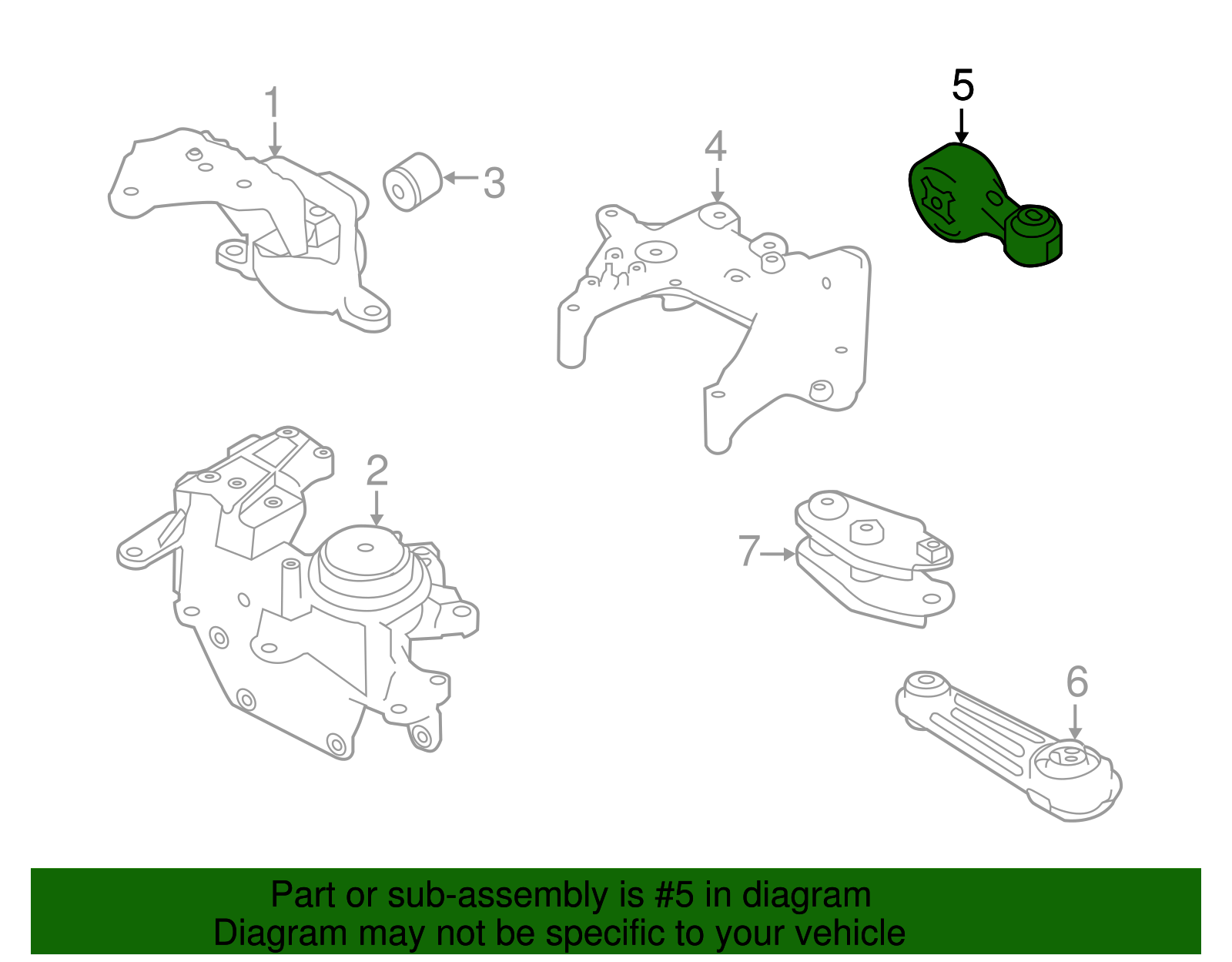 1
3
4
5
2
7
6

Part or sub-assembly is #5 in diagram
Diagram may not be specific to your vehicle