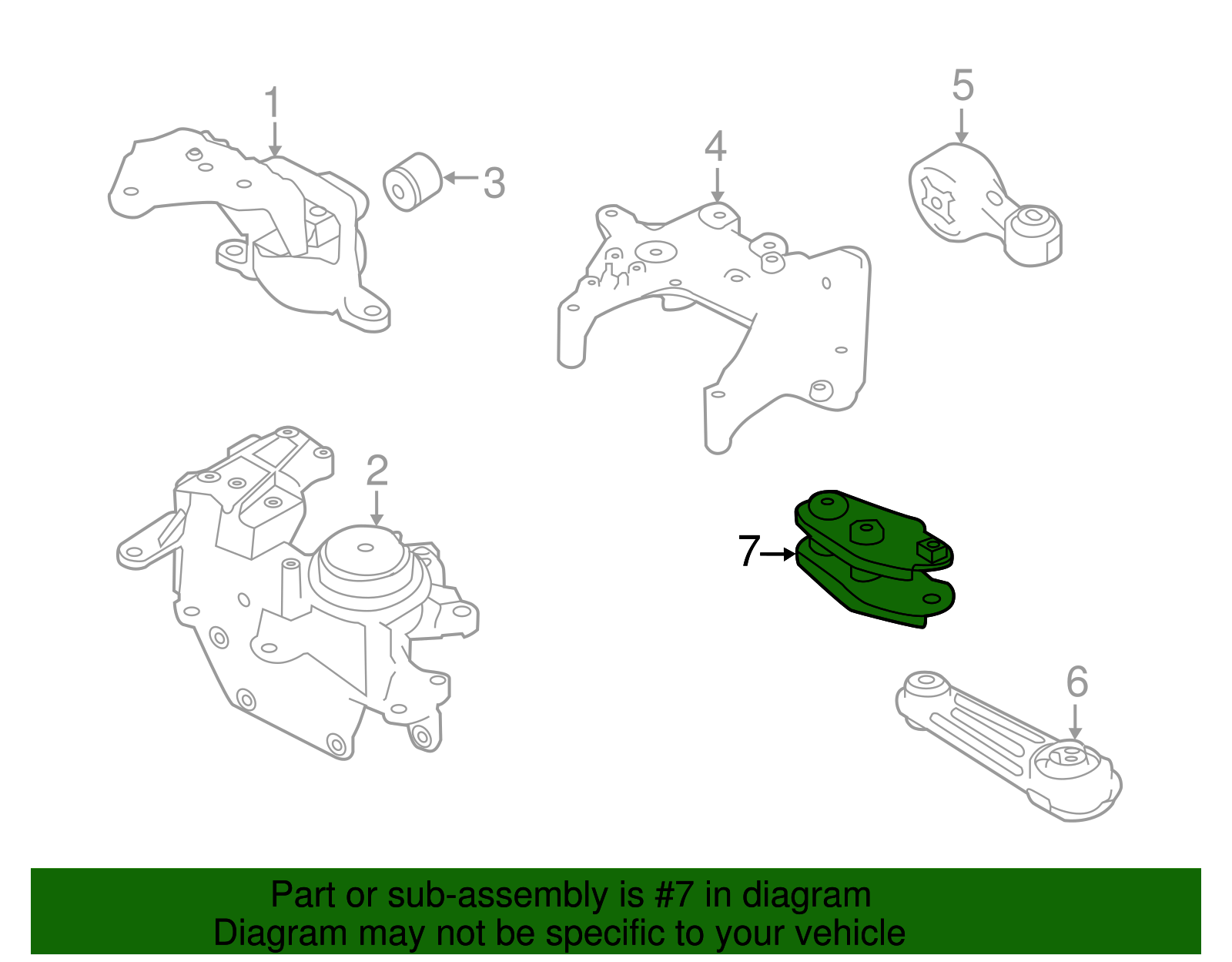 1
3
4
5
2
7
6

Part or sub-assembly is #7 in diagram
Diagram may not be specific to your vehicle