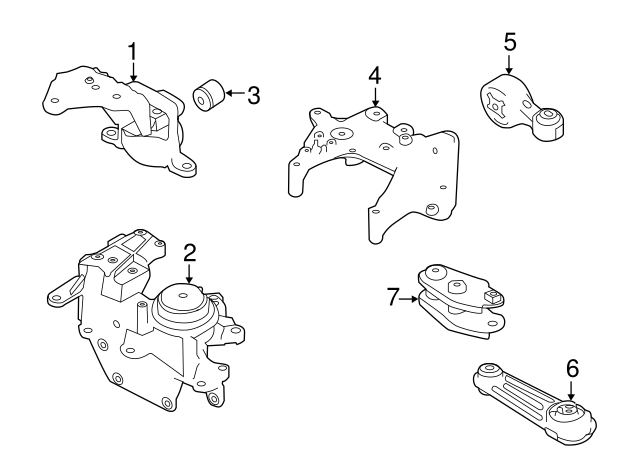 1
3
4
5
2
7
6