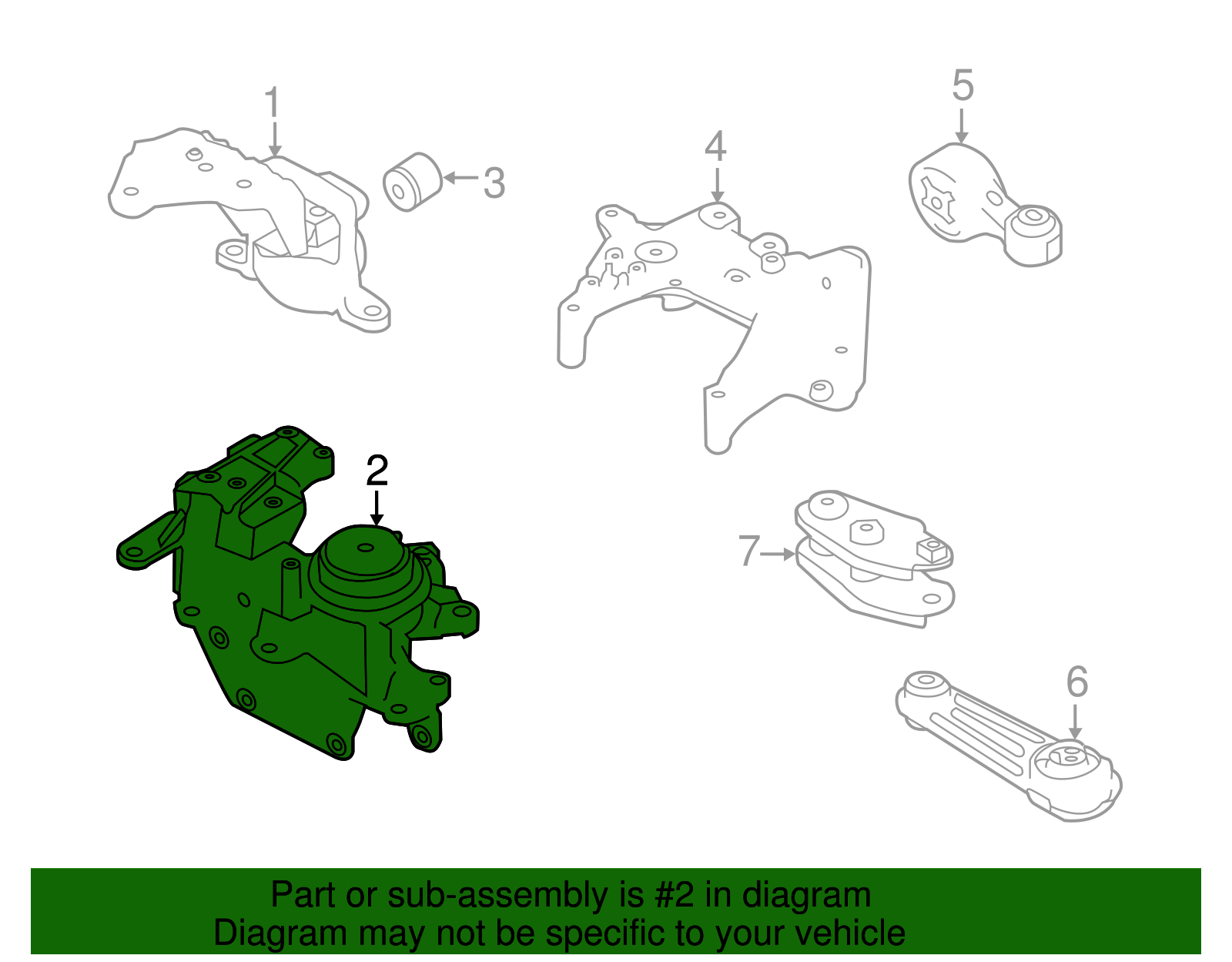 1
3
4
5
2
7
6

Part or sub-assembly is #2 in diagram
Diagram may not be specific to your vehicle