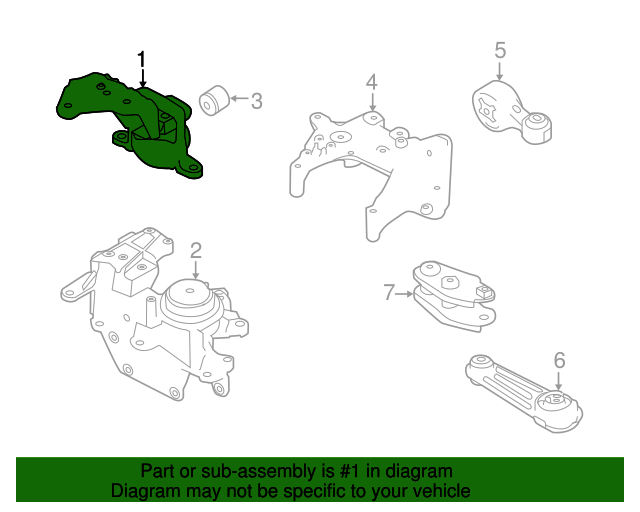 1
3
4
5
2
7
6

Part or sub-assembly is #1 in diagram
Diagram may not be specific to your vehicle