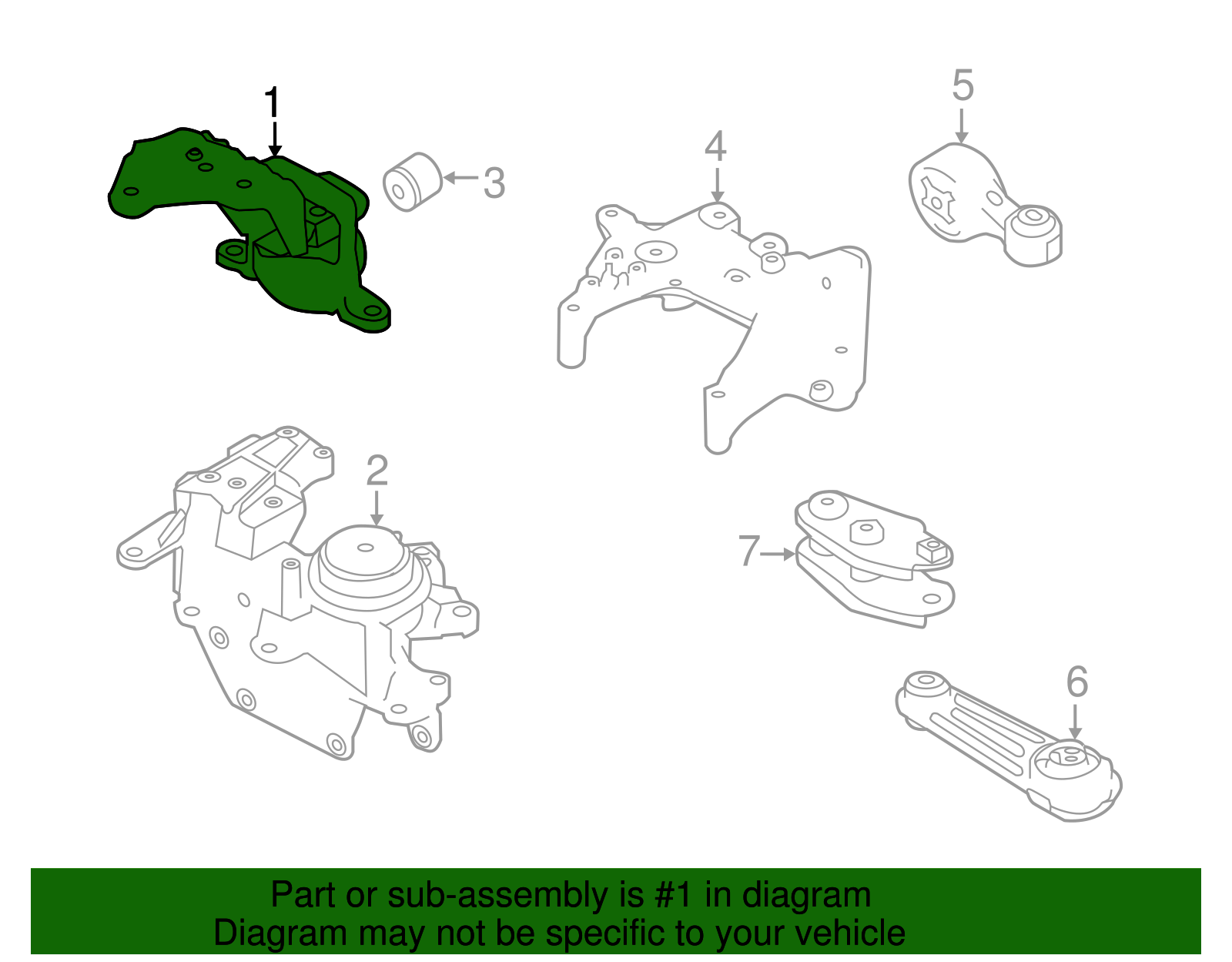 1
3
4
5
2
7
6

Part or sub-assembly is #1 in diagram
Diagram may not be specific to your vehicle