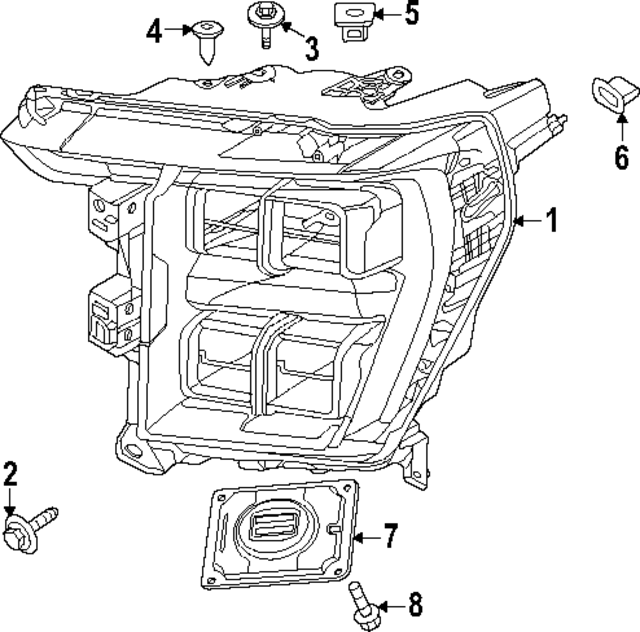 4
3
5
6
1
2
7
8