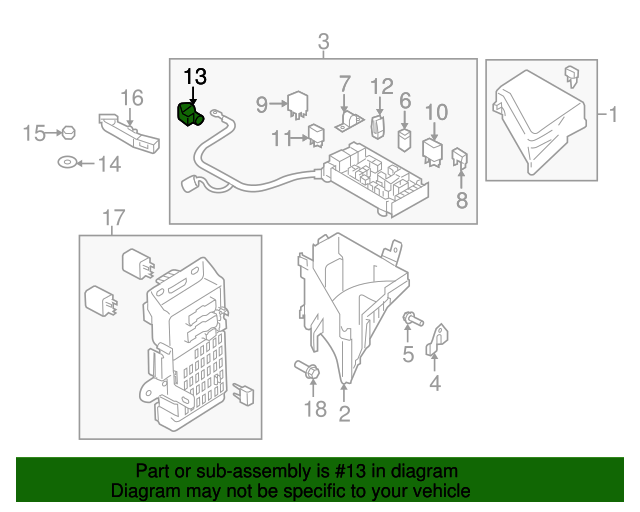 3
13
16
7
12
9
6
10
1
15
11
14
8
17
5
4
18
2

Part or sub-assembly is #13 in diagram
Diagram may not be specific to your vehicle