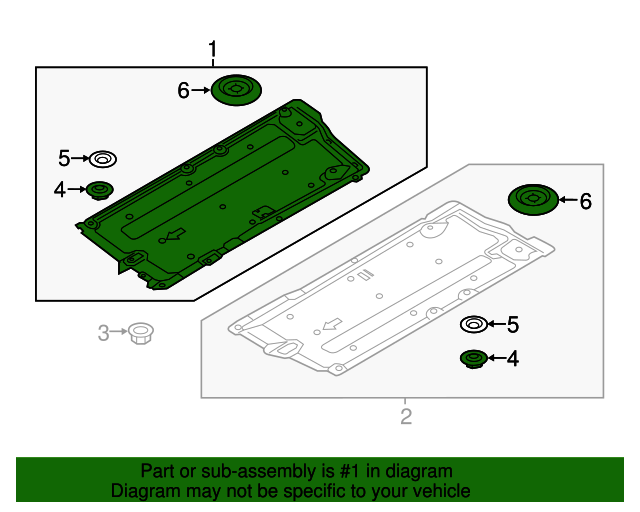 1

6

5

4

3

6

5

4

2

Part or sub-assembly is #1 in diagram
Diagram may not be specific to your vehicle