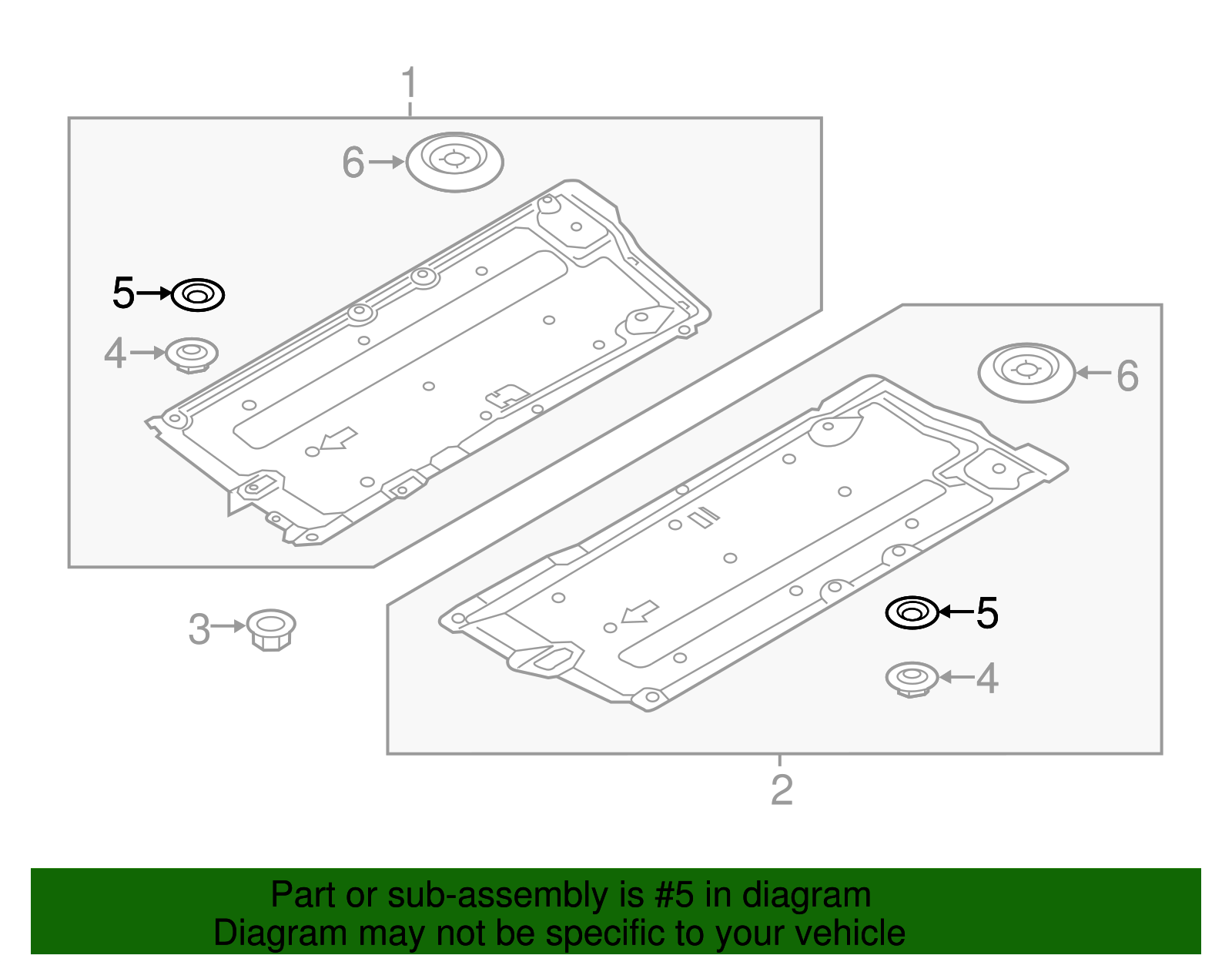 1

6

5

4

6

3

5

4

2

Part or sub-assembly is #5 in diagram
Diagram may not be specific to your vehicle